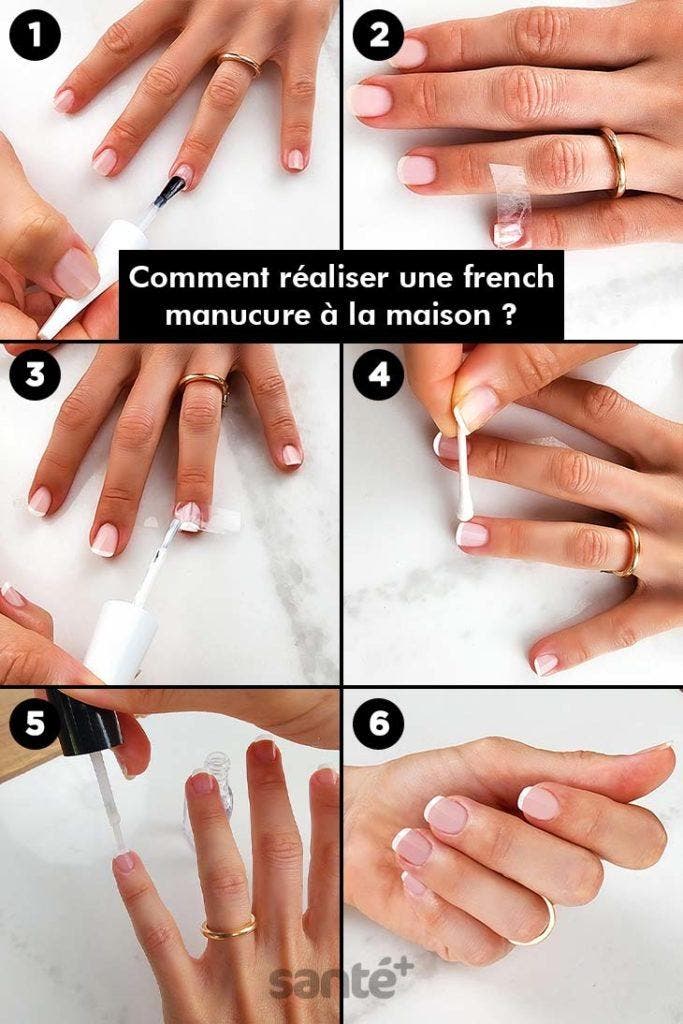 1

2

Comment réaliser une french manucure à la maison ?

3

4

5

6

santé+