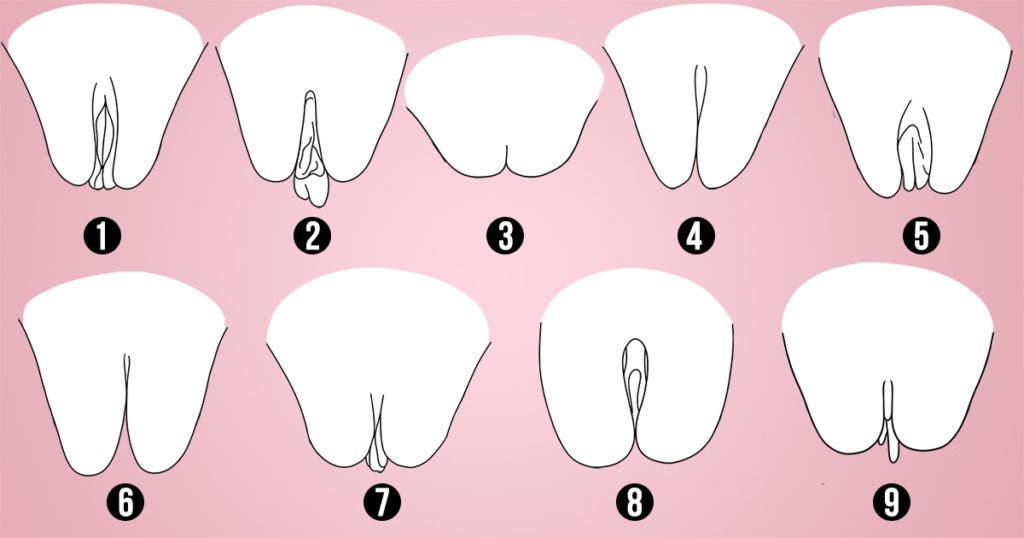 1
2
3
4
5
6
7
8
9